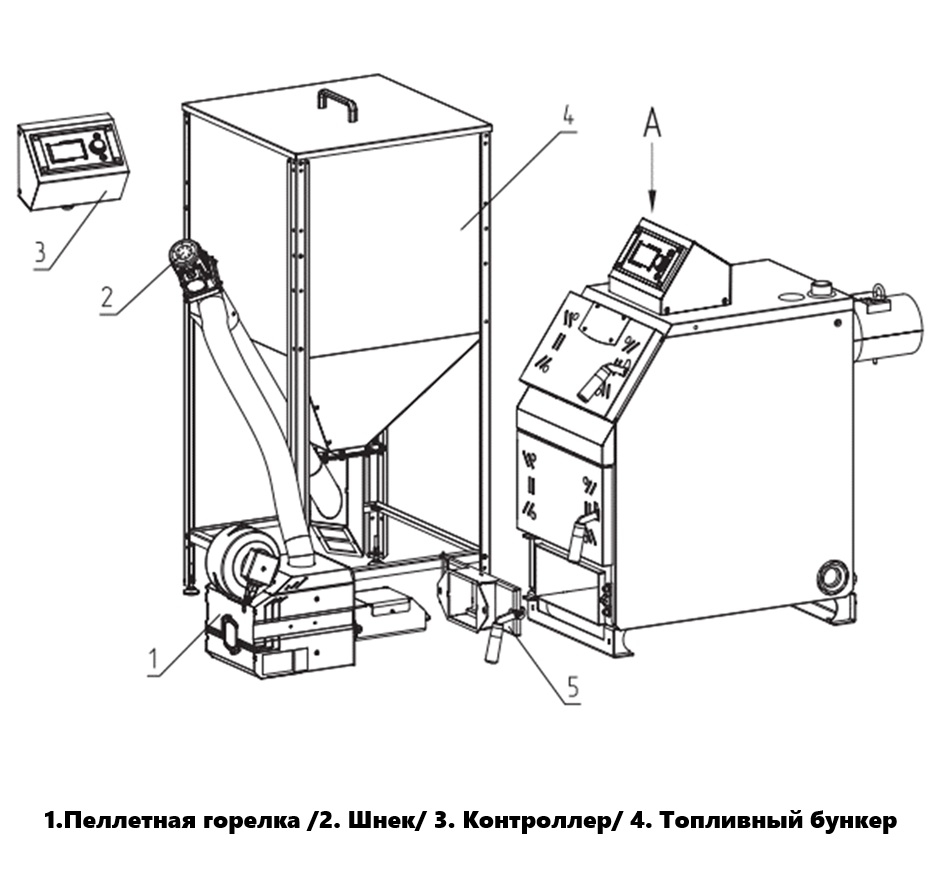 3

2

4

A

1

5

1.Пеллетная горелка /2. Шнек/ 3. Контроллер/ 4. Топливный бункер